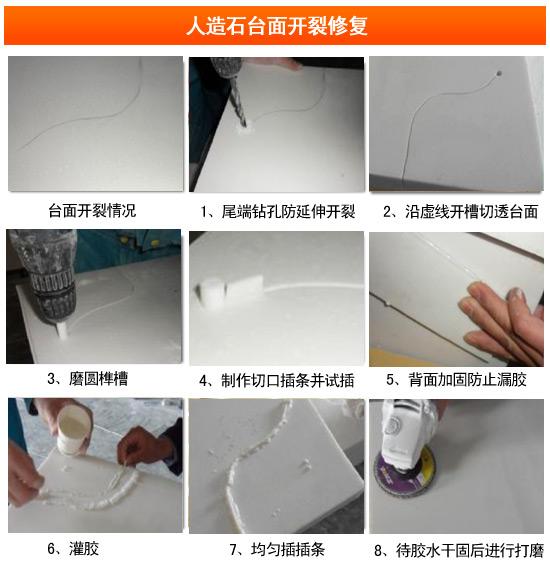 人造石台面开裂修复

台面开裂情况

1、尾端钻孔防延伸开裂

2、沿虚线开槽切透台面

3、磨圆榫槽

4、制作切口插条并试插

5、背面加固防止漏胶

6、灌胶

7、均匀插插条

8、待胶水干固后进行打磨